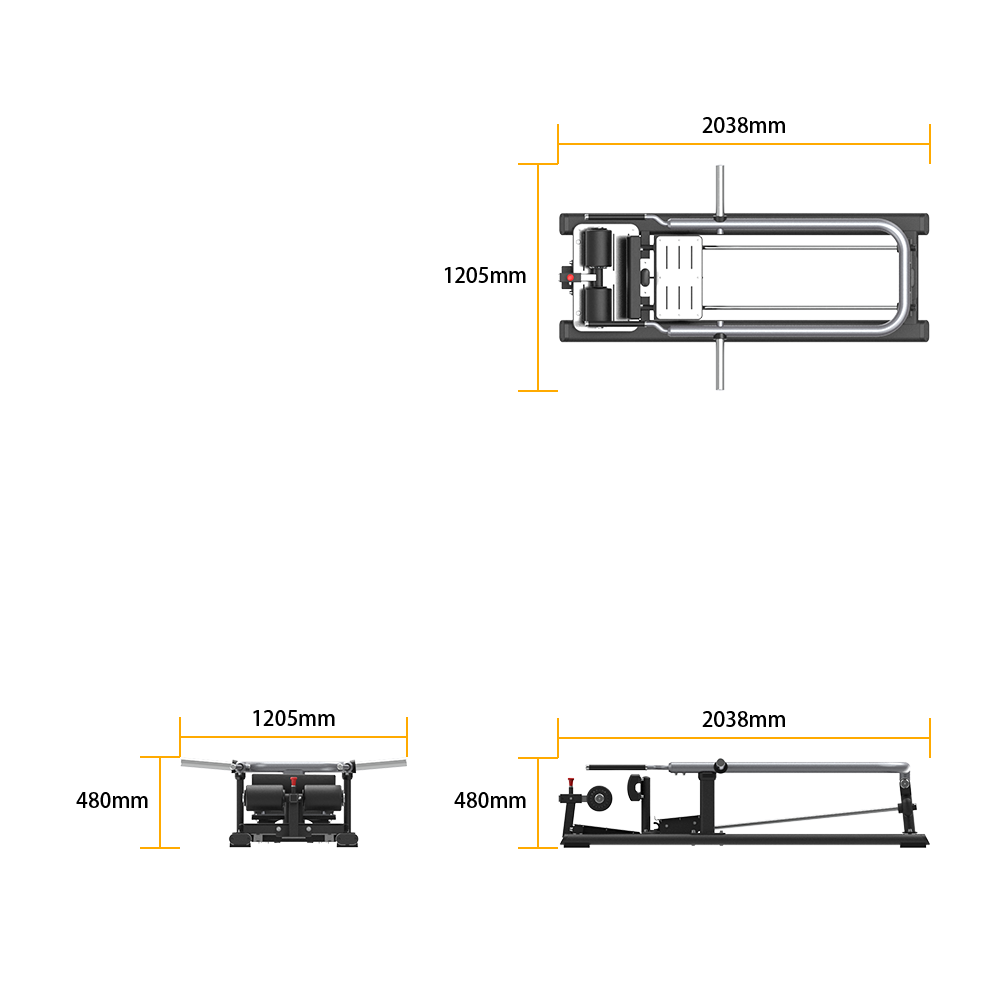 2038mm

1205mm

1205mm

480mm

2038mm

480mm