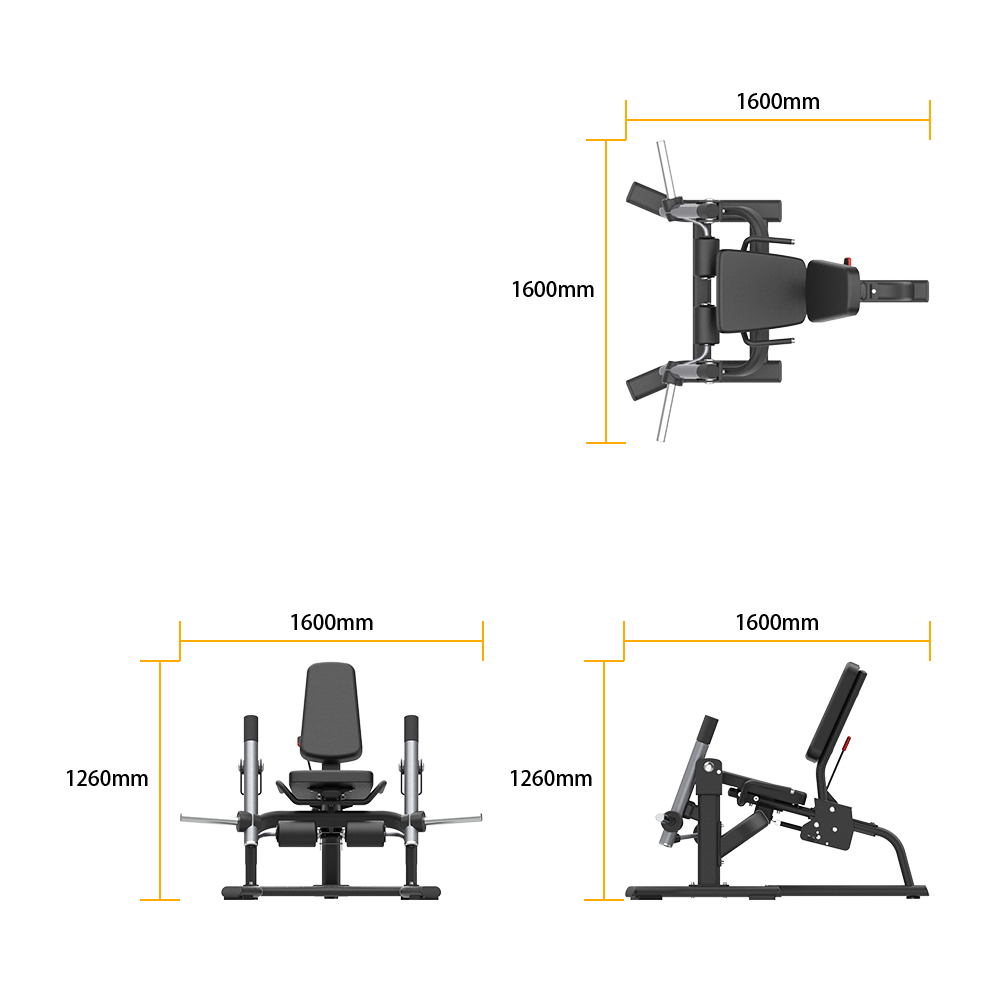 1600mm

1600mm

1600mm

1260mm

1600mm

1260mm