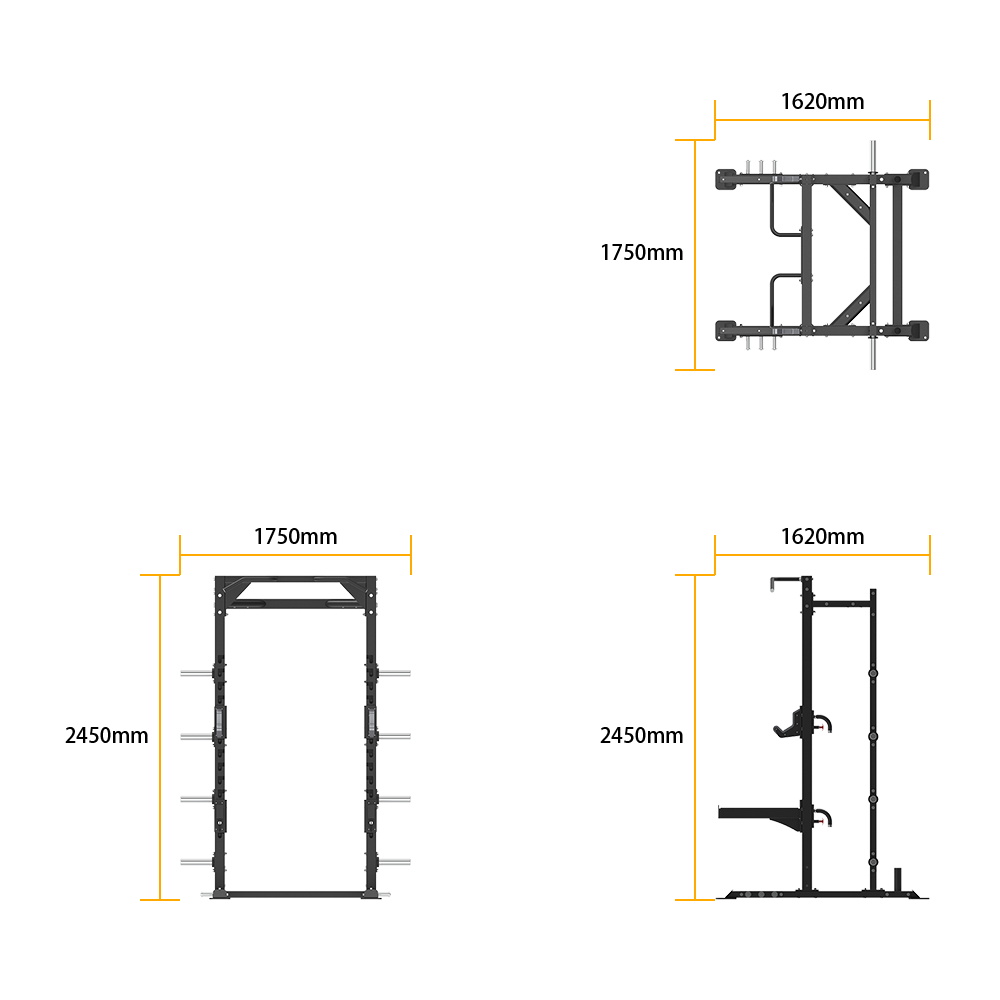 1620mm

1750mm

1750mm

2450mm

1620mm

2450mm