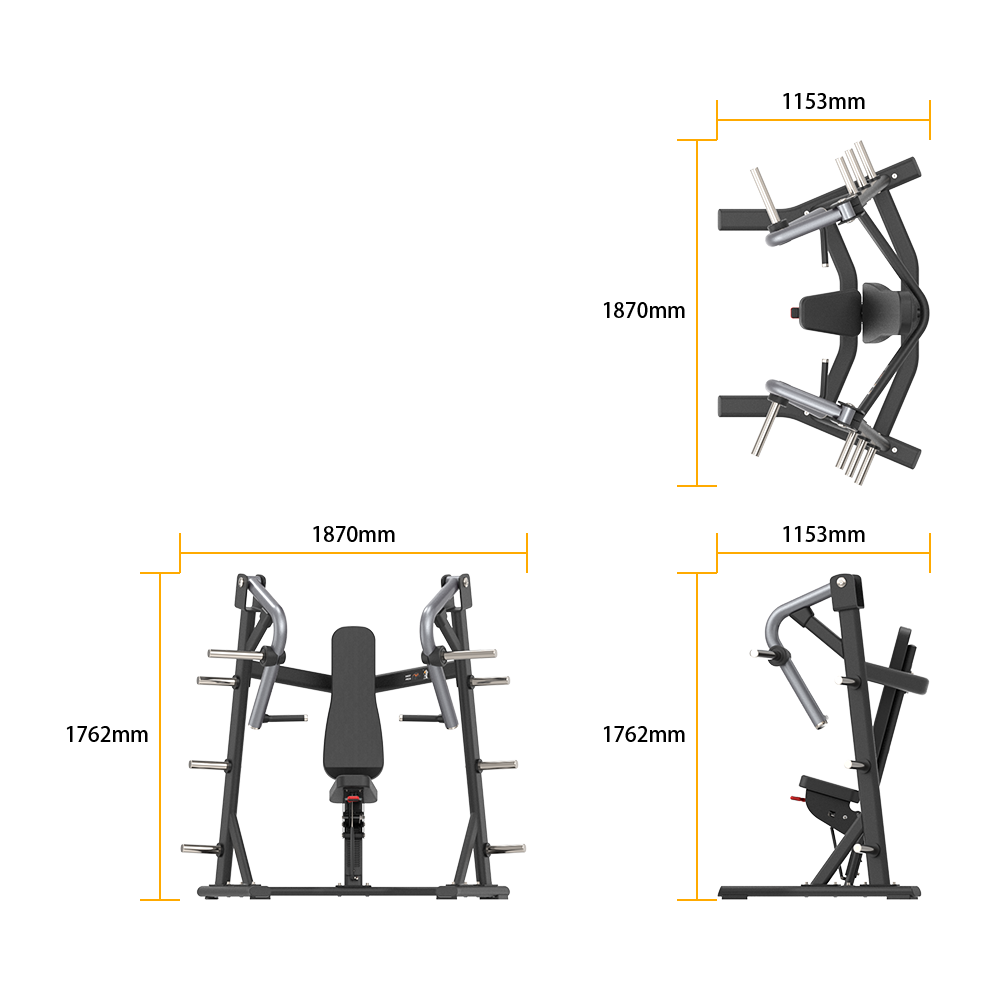 1153mm

1870mm

1870mm

1762mm

1153mm

1762mm