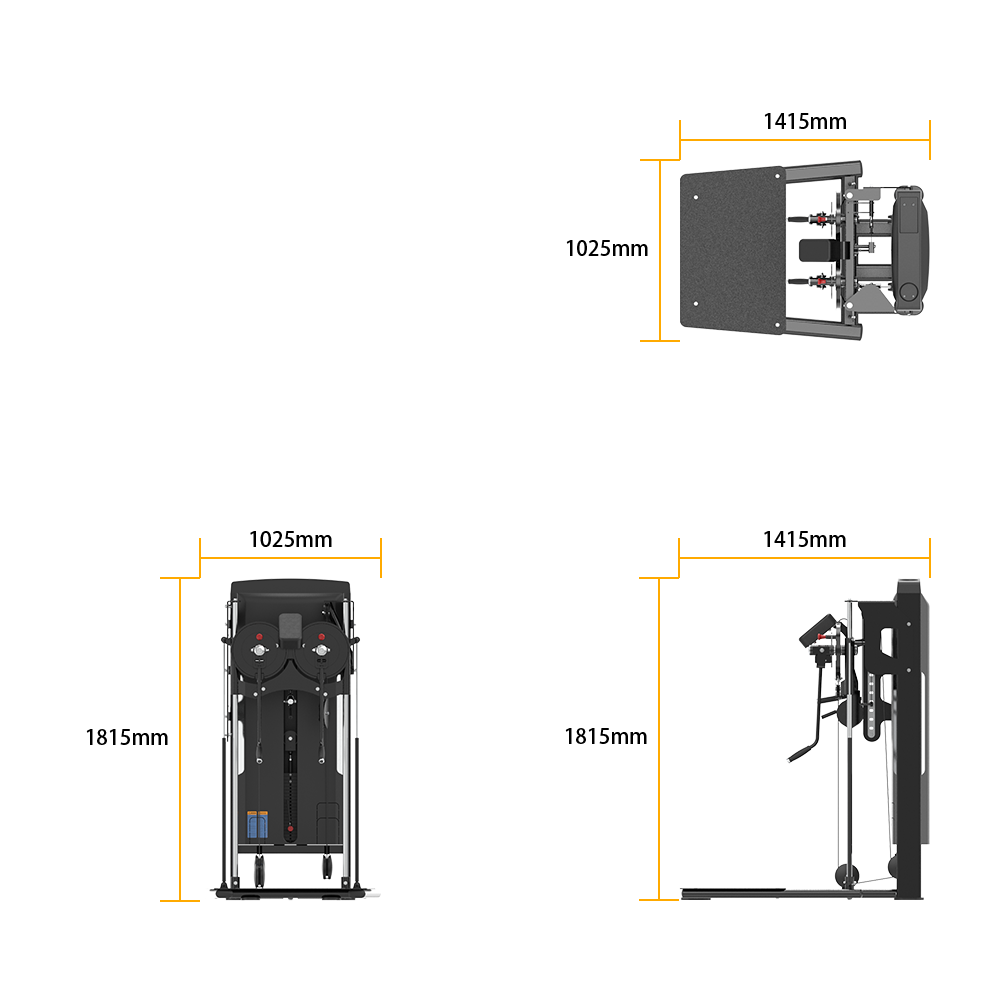 1415mm

1025mm

1025mm

1815mm

1415mm

1815mm