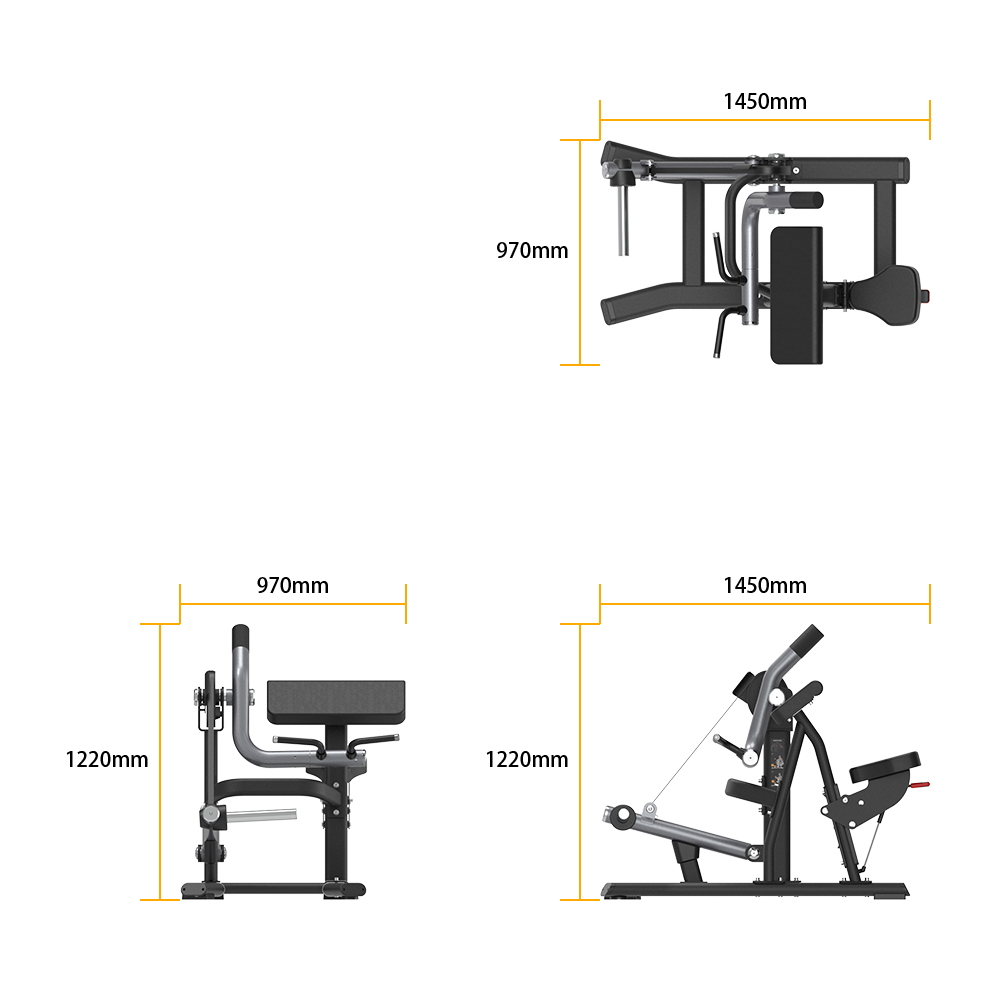 1450mm

970mm

970mm

1220mm

1450mm

1220mm