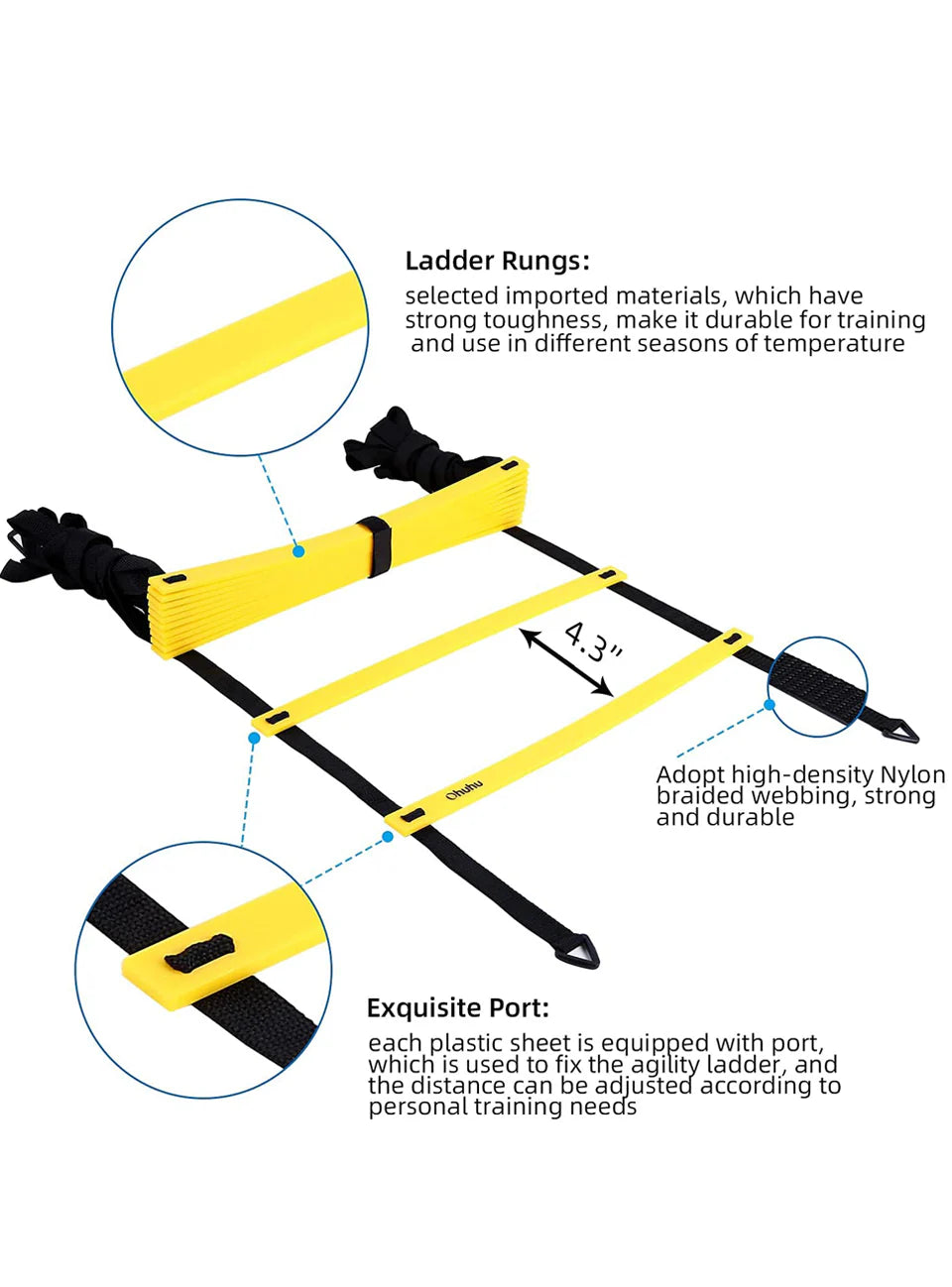 Ladder Rungs:

selected imported materials, which have strong toughness, make it durable for training and use in different seasons of temperature

4.3"

Ohuhu

Adopt high-density Nylon braided webbing, strong and durable

Exquisite Port:

each plastic sheet is equipped with port, which is used to fix the agility ladder, and the distance can be adjusted according to personal training needs